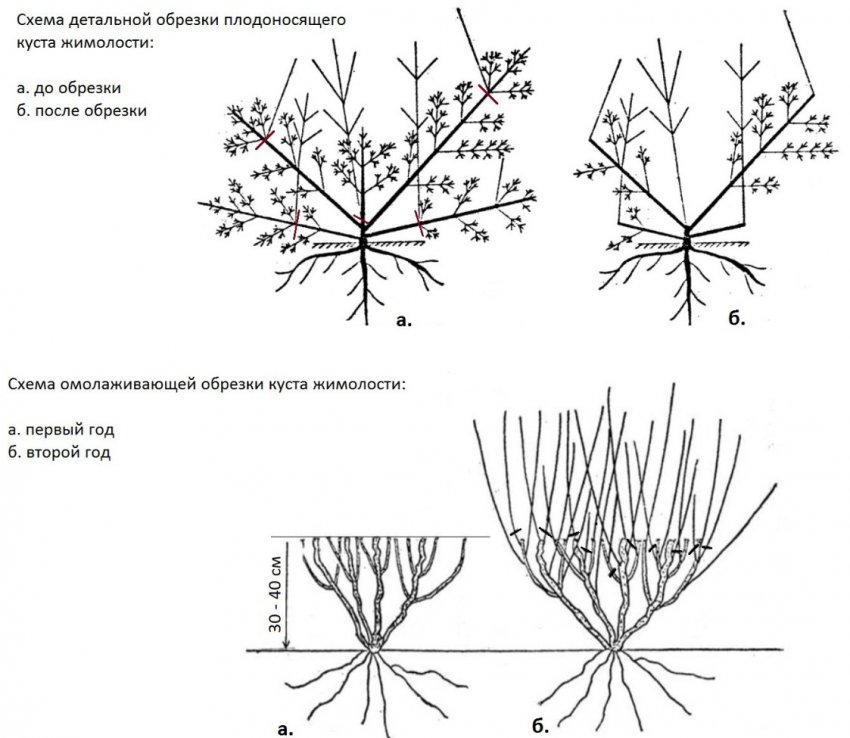 Схема детальной обрезки плодоносящего куста жимолости:

а. до обрезки
б. после обрезки

а.

б.

Схема омолаживающей обрезки куста жимолости:

а. первый год
б. второй год

30 - 40 см

а.

б.