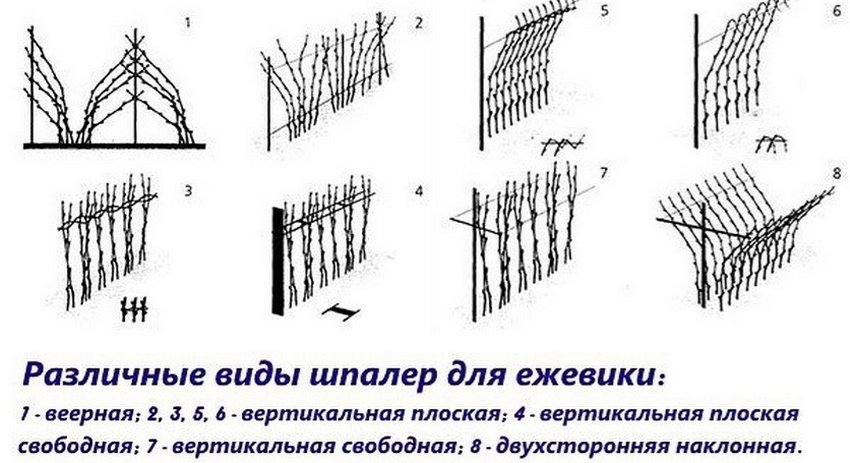 1
2
5
6
3
4
7
8

Различные виды шпалер для ежевики:

1 - веерная; 2, 3, 5, 6 - вертикальная плоская; 4 - вертикальная плоская свободная; 7 - вертикальная свободная; 8 - двухсторонняя наклонная.