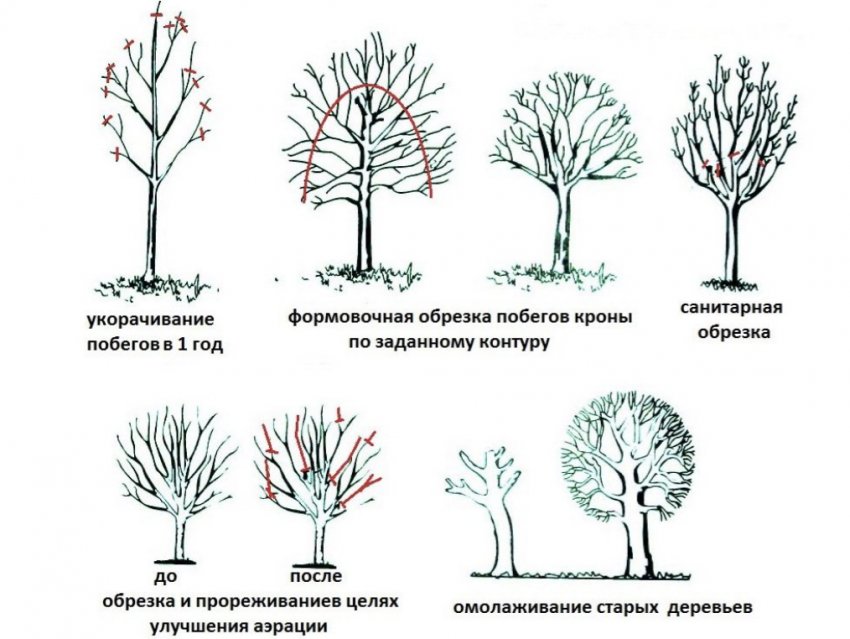 укорачивание побегов в 1 год

формовочная обрезка побегов кроны по заданному контуру

санитарная обрезка

до

после

обрезка и прореживаниев целях улучшения аэрации

омолаживание старых деревьев