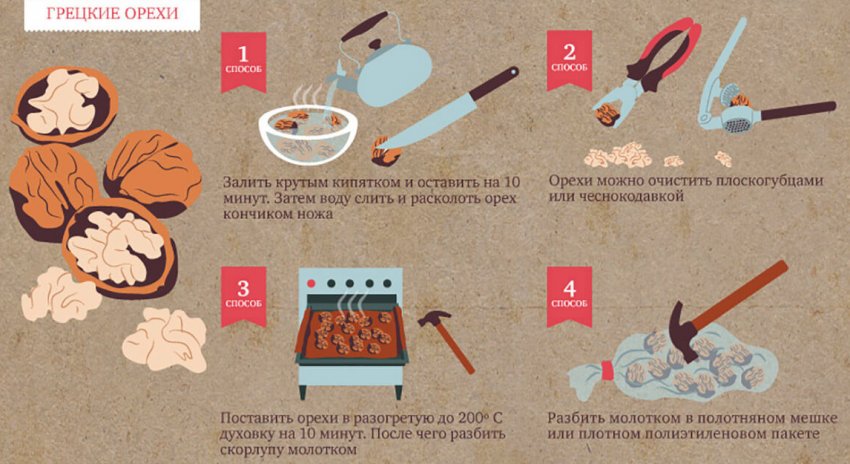 ГРЕЦКИЕ ОРЕХИ

1
СПОСОБ

Залить крутым кипятком и оставить на 10 минут. Затем воду слить и расколоть орех кончиком ножа

2
СПОСОБ

Орехи можно очистить плоскогубцами или чеснокодавкой

3
СПОСОБ

Поставить орехи в разогретую до 200° С духовку на 10 минут. После чего разбить скорлупу молотком

4
СПОСОБ

Разбить молотком в полотняном мешке или плотном полиэтиленовом пакете