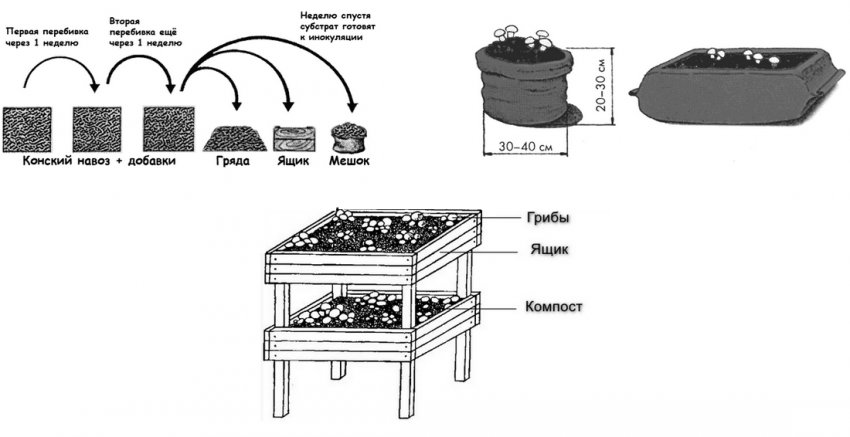 Первая перебивка через 1 неделю

Вторая перебивка ещё через 1 неделю

Неделю спустя субстрат готовят к инокуляции

Конский навоз + добавки

Гряда

Ящик

Мешок

20–30 см

30–40 см

Грибы

Ящик

Компост