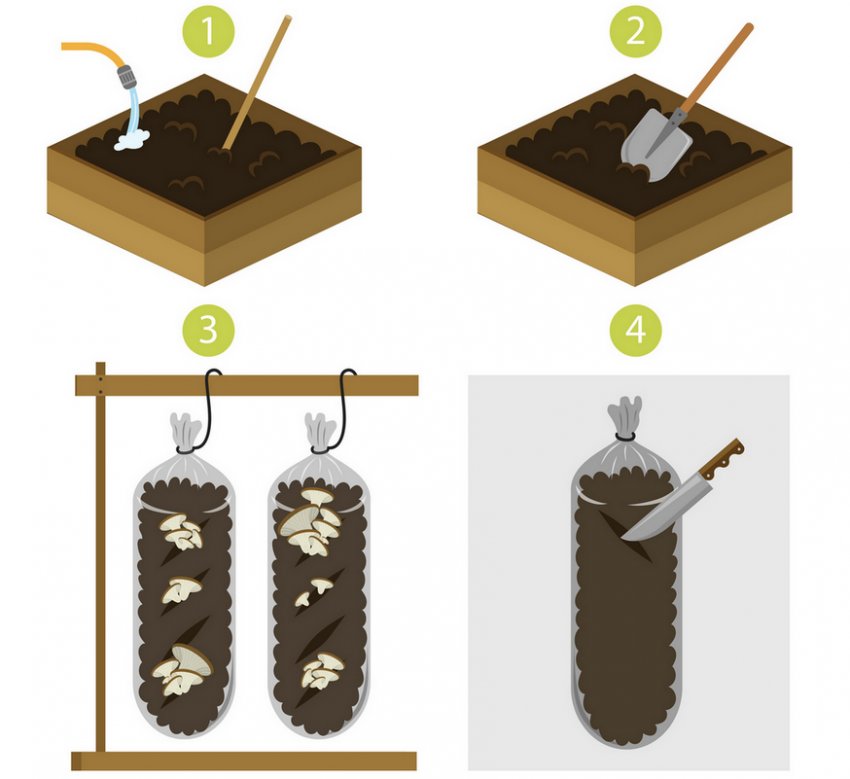 1
2
3
4