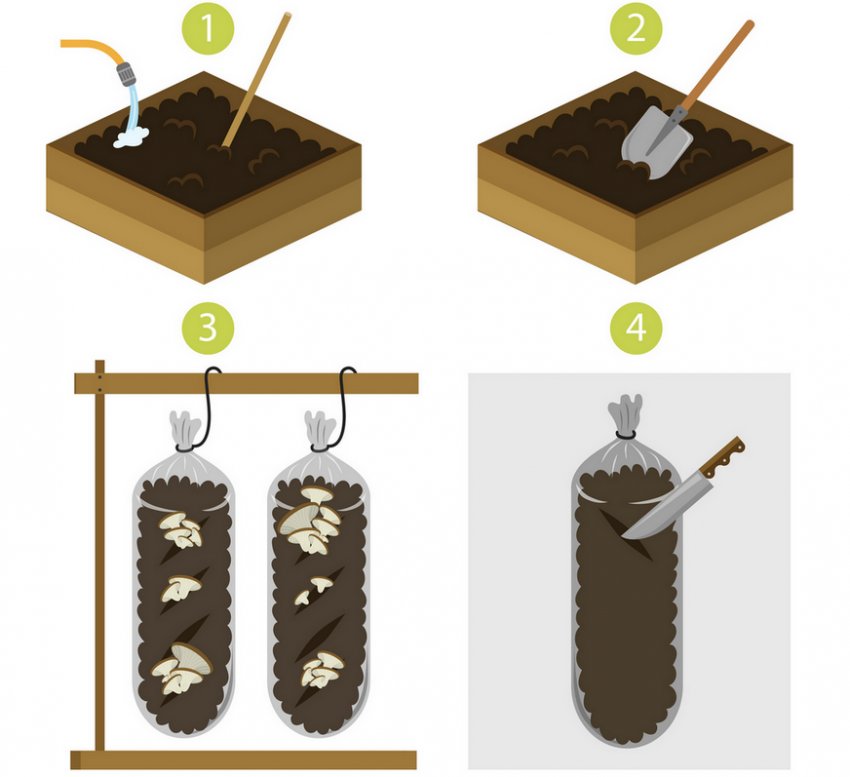 1

2

3

4