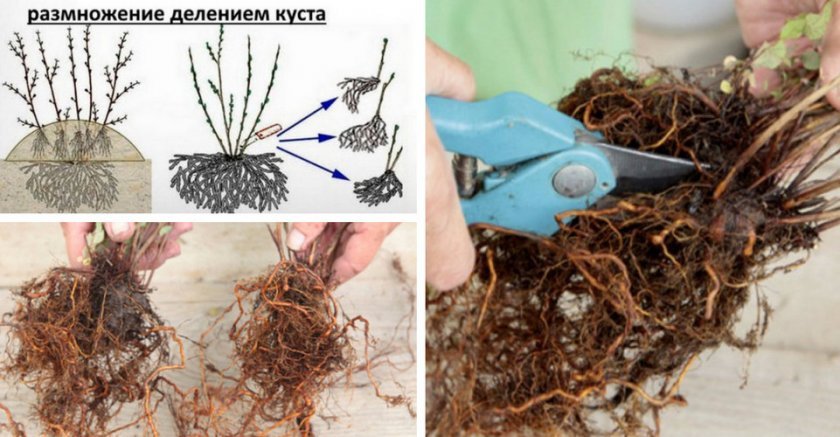 размножение делением куста