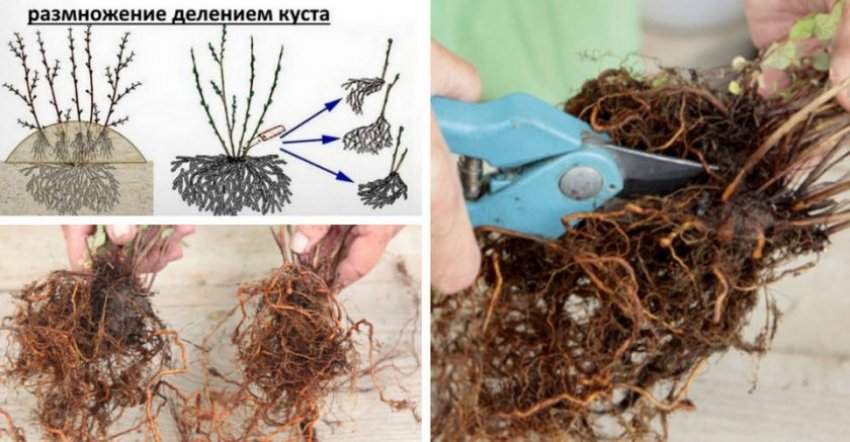 размножение делением куста