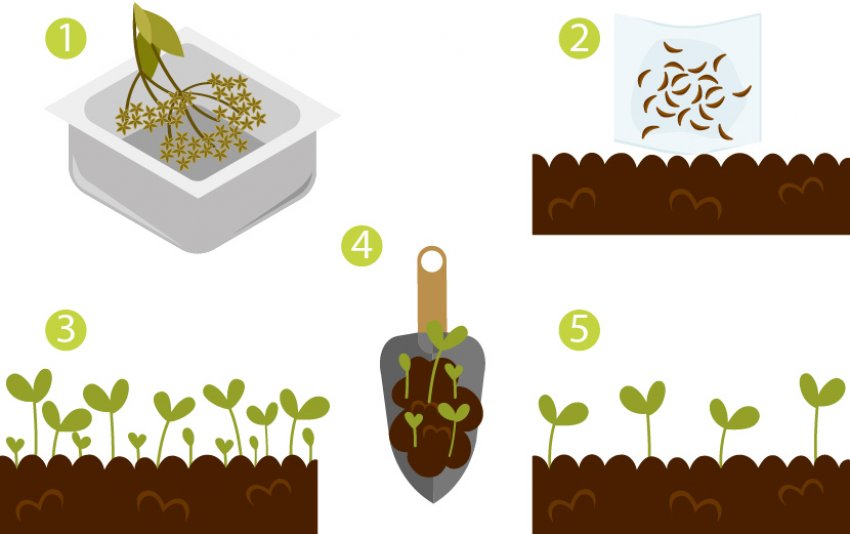 1

2

4

3

5