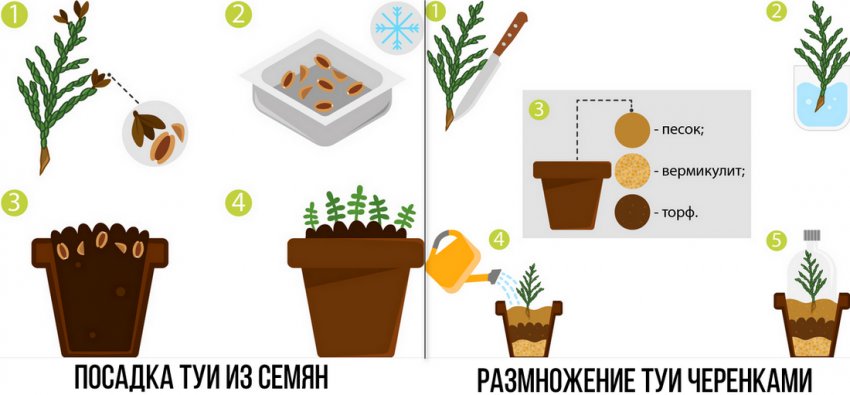 1

2

3

4

ПОСАДКА ТУИ ИЗ СЕМЯН

1

2

3

- песок;

- вермикулит;

- торф.

4

5

РАЗМНОЖЕНИЕ ТУИ ЧЕРЕНКАМИ