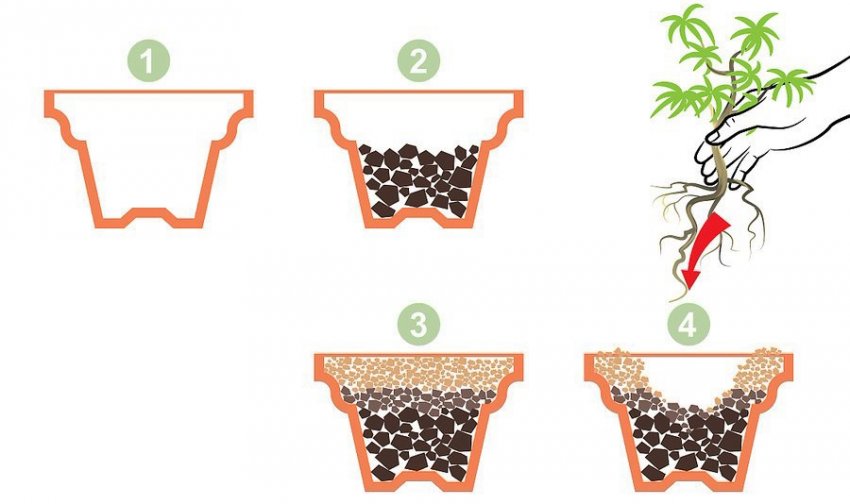 1
2
3
4