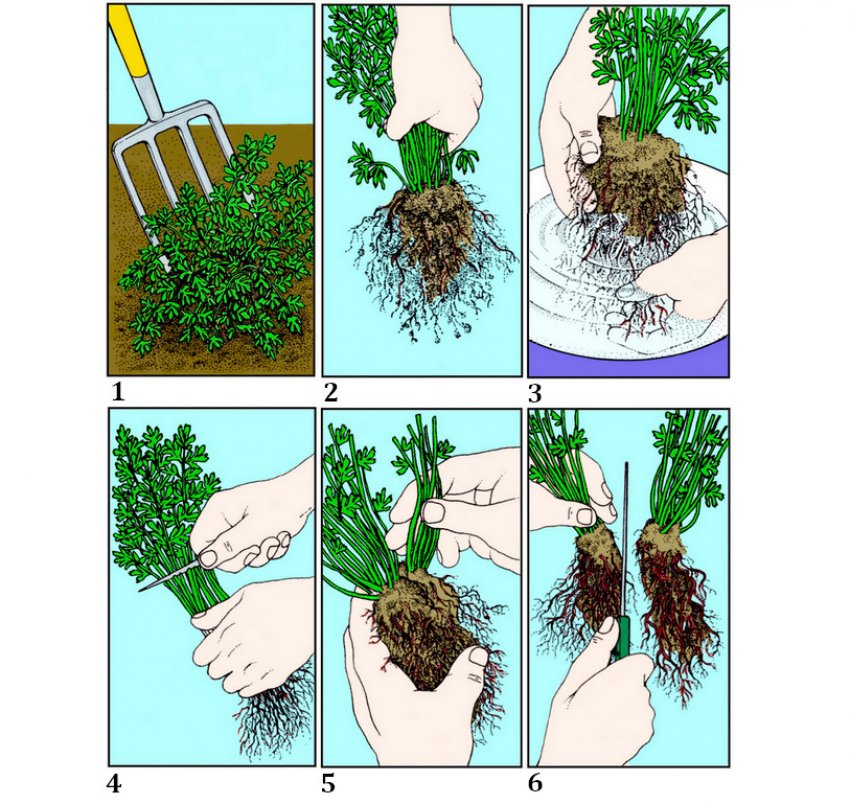 1
2
3
4
5
6