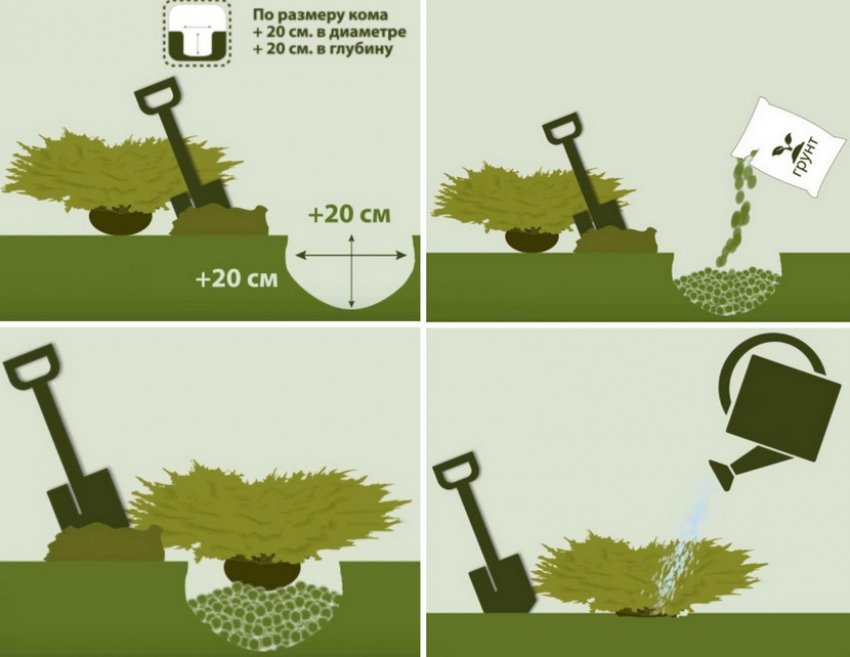 По размеру кома
+ 20 см. в диаметре
+ 20 см. в глубину

+20 см

+20 см

грунт