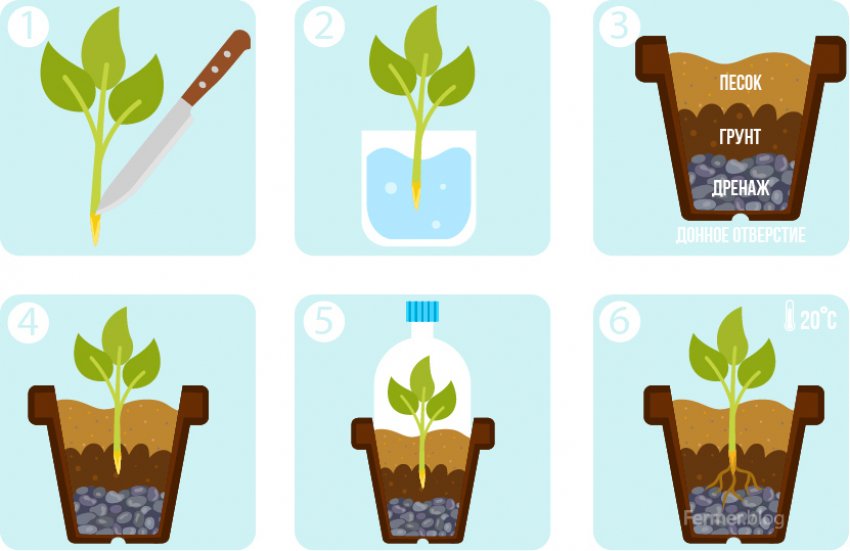 1

2

3

ПЕСОК

ГРУНТ

ДРЕНАЖ

ДОННОЕ ОТВЕРСТИЕ

4

5

6

20°C

Fermer.blog