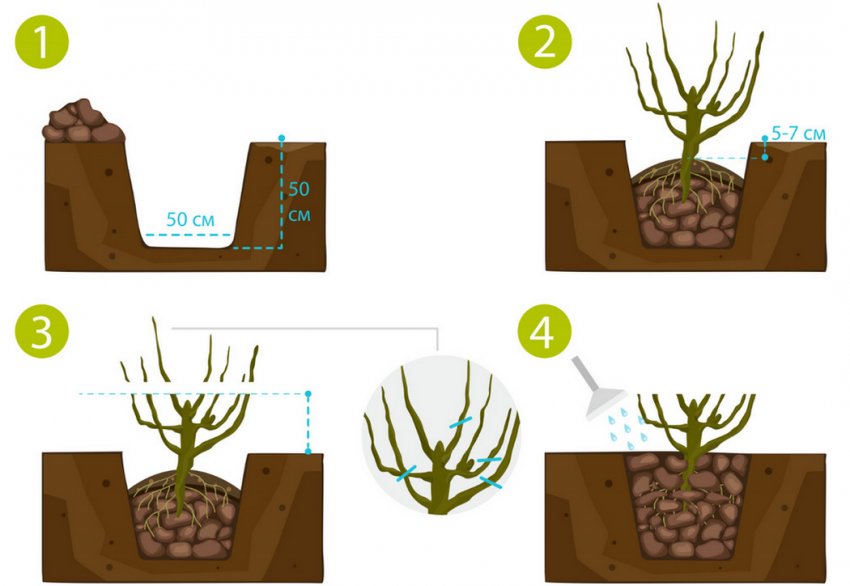 1

50 см

50 см

2

5-7 см

3

4