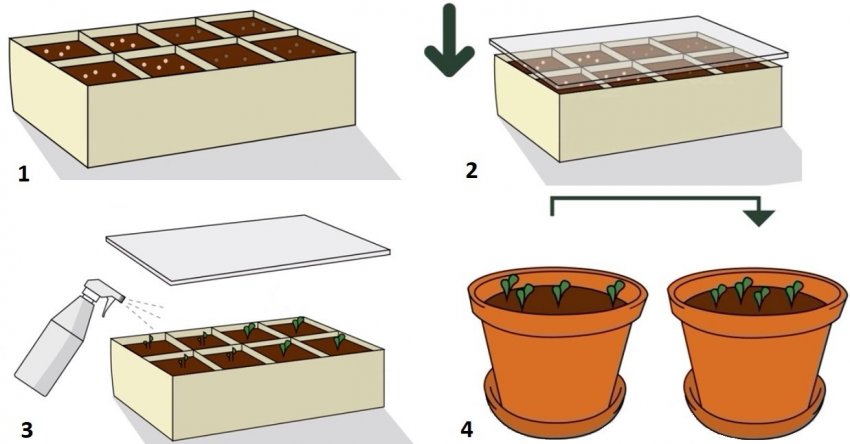 1

2

3

4