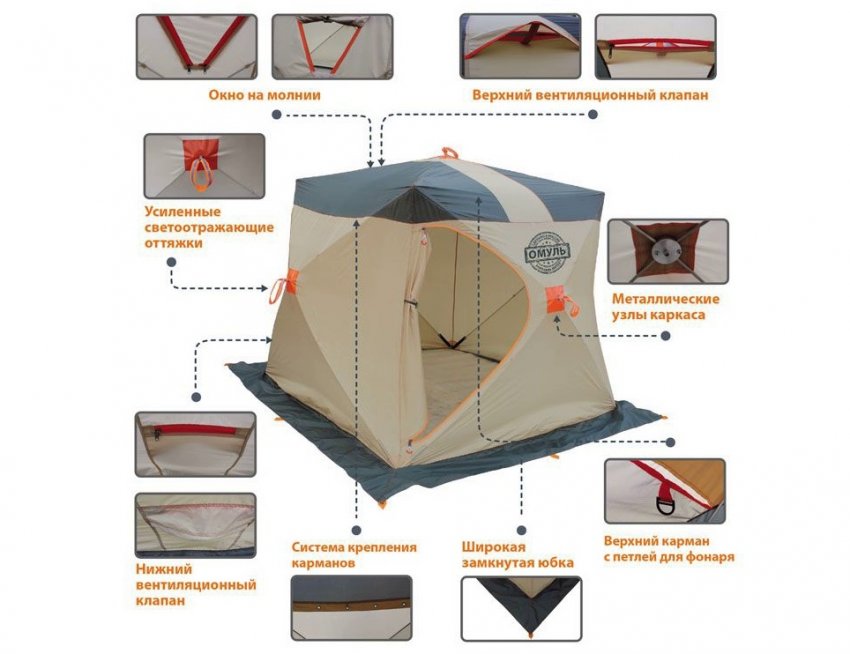 Окно на молнии

Верхний вентиляционный клапан

Усиленные светоотражающие оттяжки

ОМУЛЬ

Металлические узлы каркаса

Нижний вентиляционный клапан

Система крепления карманов

Широкая замкнутая юбка

Верхний карман с петлей для фонаря