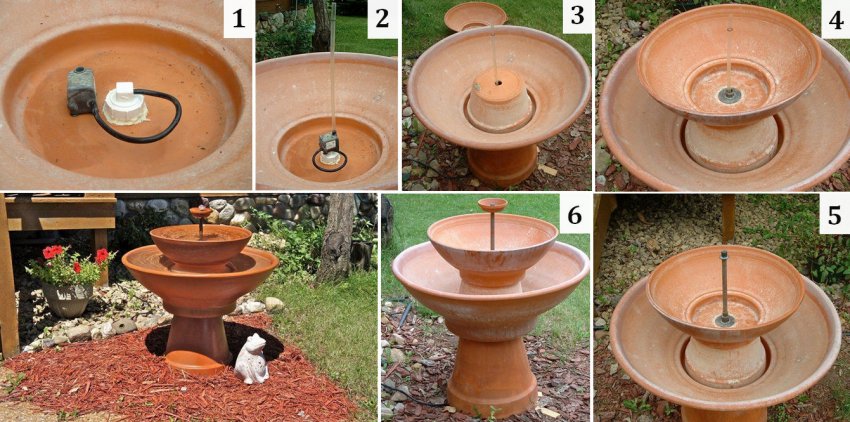 1
2
3
4
6
5