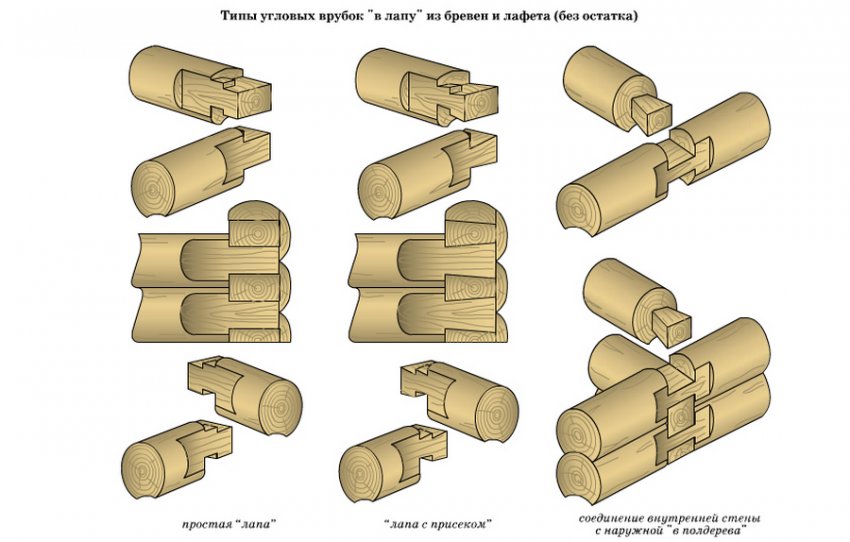 Типы угловых врубок "в лапу" из бревен и лафета (без остатка)

простая "лапа"

"лапа с присеком"

соединение внутренней стены с наружной "в полдерева"