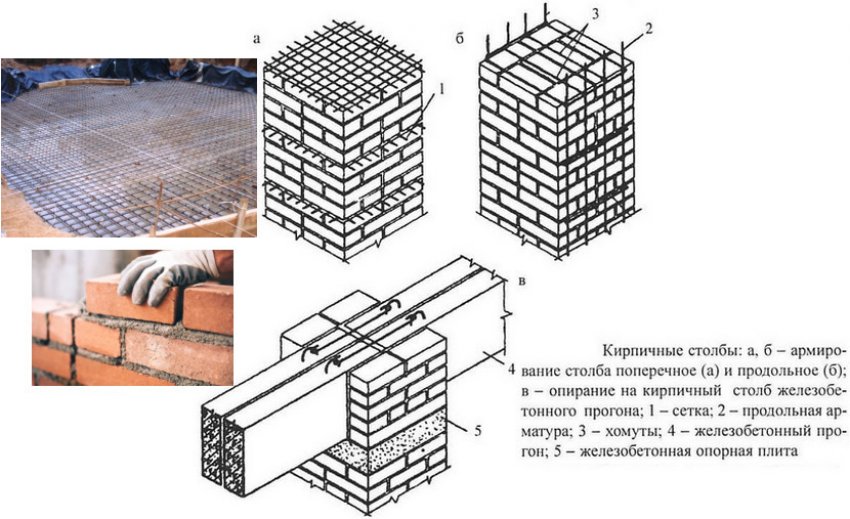 а

1

б

3

2

в

4

5

Кирпичные столбы: а, б – армирование столба поперечное (а) и продольное (б); в – опирание на кирпичный столб железобетонного прогона; 1 – сетка; 2 – продольная арматура; 3 – хомуты; 4 – железобетонный прогон; 5 – железобетонная опорная плита