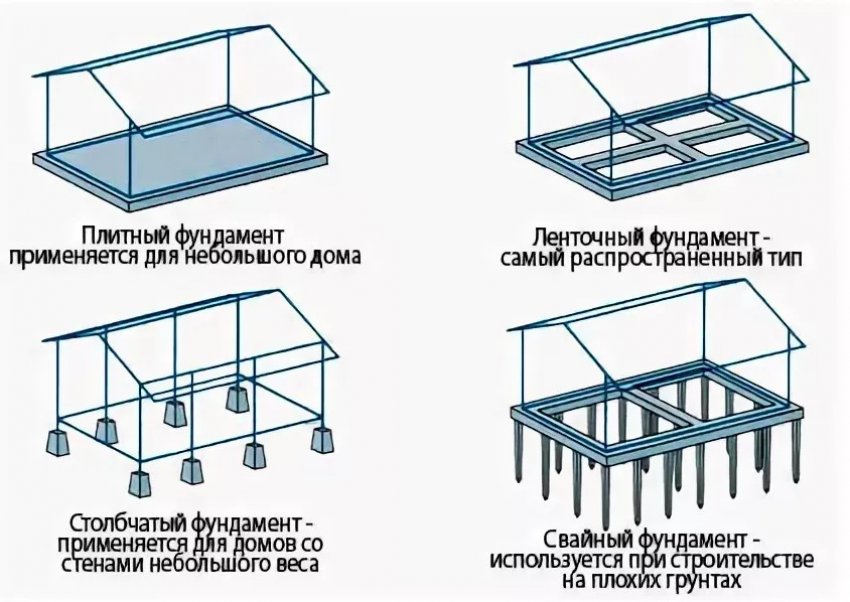 Плитный фундамент применяется для небольшого дома

Ленточный фундамент - самый распространенный тип

Столбчатый фундамент - применяется для домов со стенами небольшого веса

Свайный фундамент - используется при строительстве на плохих грунтах