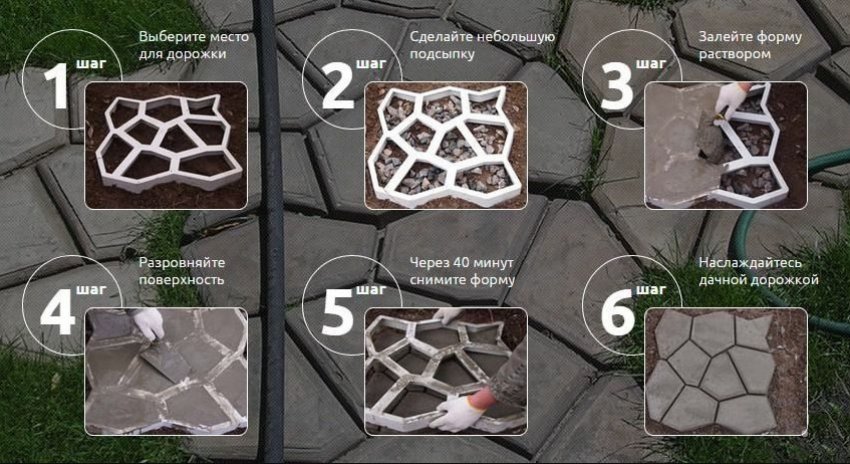 1 шаг
Выберите место для дорожки

2 шаг
Сделайте небольшую подсыпку

3 шаг
Залейте форму раствором

4 шаг
Разровняйте поверхность

5 шаг
Через 40 минут снимите форму

6 шаг
Наслаждайтесь дачной дорожкой