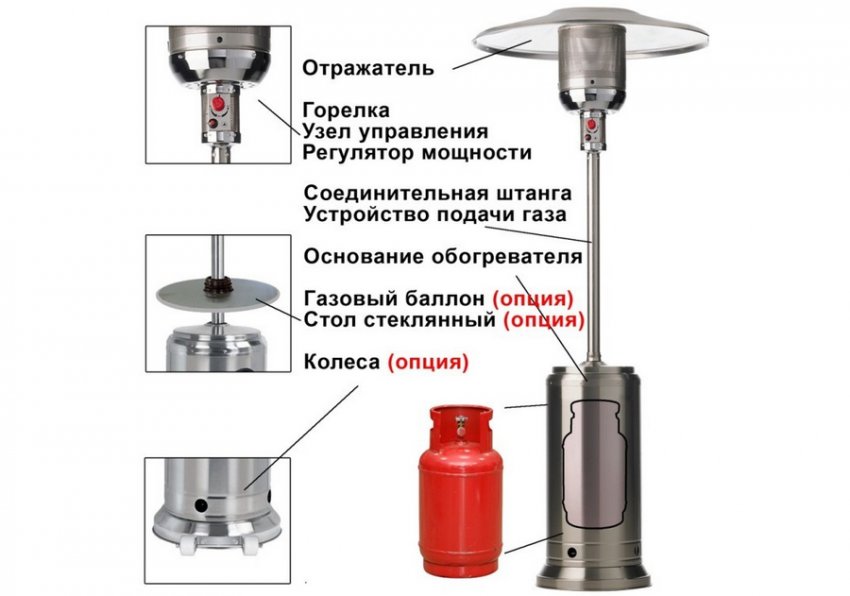 Отражатель

Горелка
Узел управления
Регулятор мощности

Соединительная штанга
Устройство подачи газа

Основание обогревателя

Газовый баллон (опция)
Стол стеклянный (опция)

Колеса (опция)