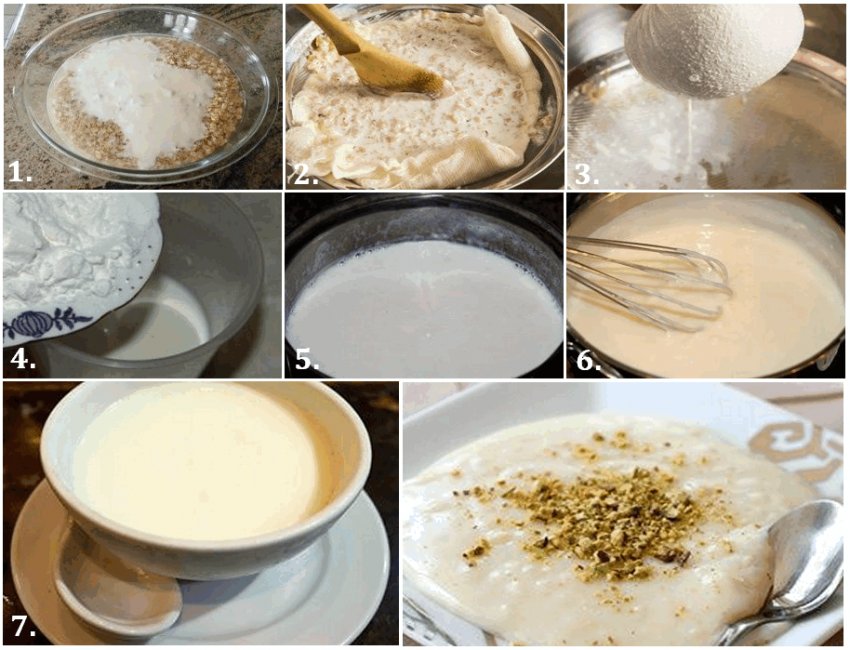 1.

2.

3.

4.

5.

6.

7.