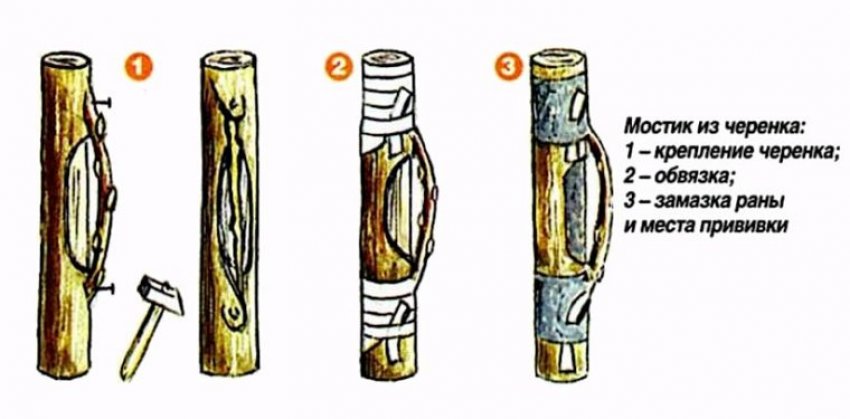 1

2

3

Мостик из черенка:
1 – крепление черенка;
2 – обвязка;
3 – замазка раны и места прививки