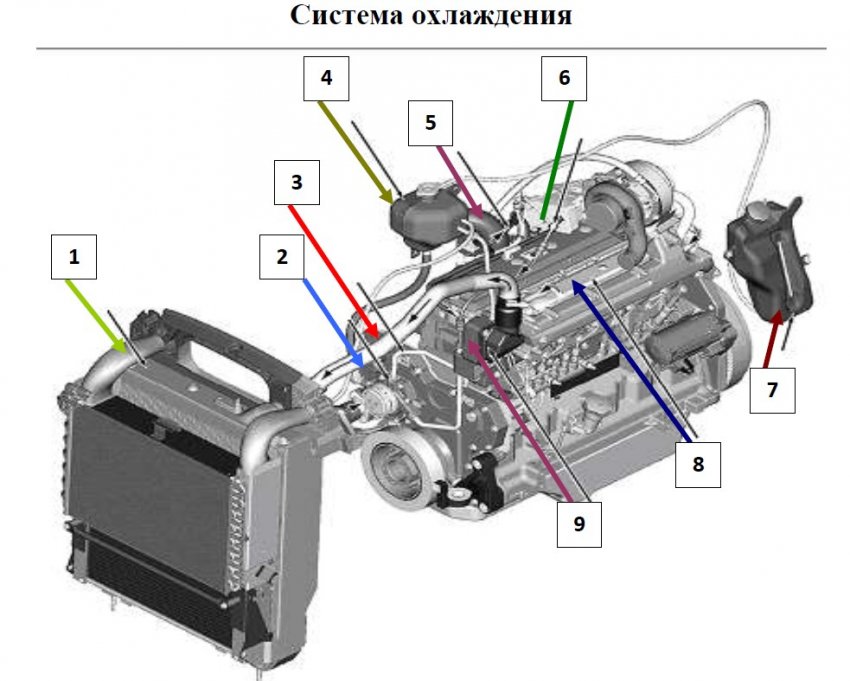 Система охлаждения

4
6
5
3
1
2
7
8
9