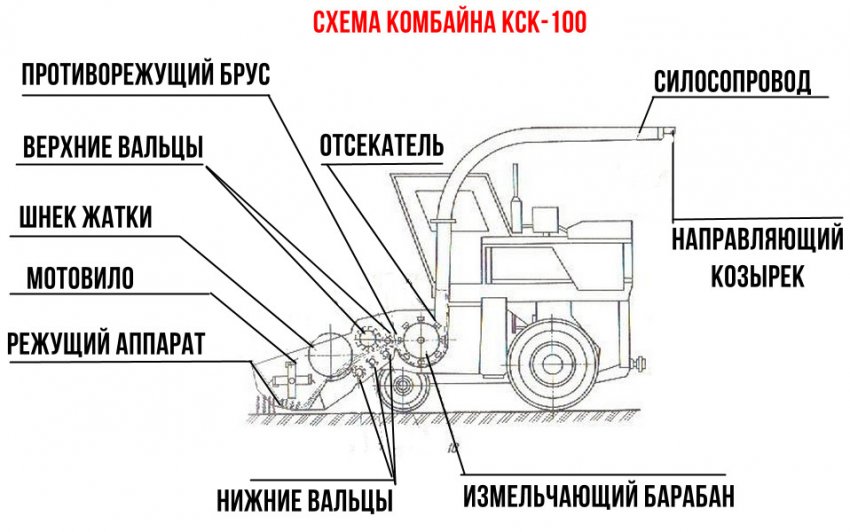 СХЕМА КОМБАЙНА КСК-100

ПРОТИВОРЕЖУЩИЙ БРУС

ВЕРХНИЕ ВАЛЬЦЫ

ШНЕК ЖАТКИ

МОТОВИЛО

РЕЖУЩИЙ АППАРАТ

ОТСЕКАТЕЛЬ

СИЛОСОПРОВОД

НАПРАВЛЯЮЩИЙ КОЗЫРЕК

НИЖНИЕ ВАЛЬЦЫ

ИЗМЕЛЬЧАЮЩИЙ БАРАБАН