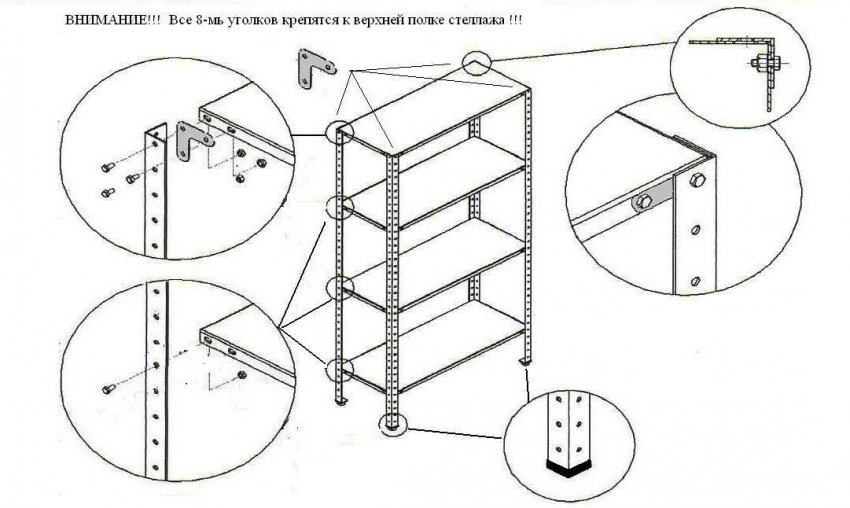 ВНИМАНИЕ!!! Все 8-мь уголков крепятся к верхней полке стеллажа !!!