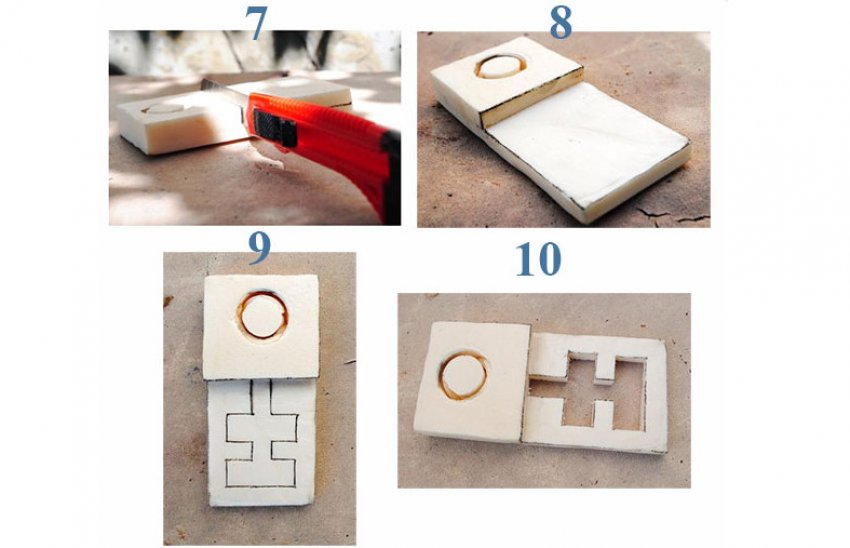 7

8

9

10