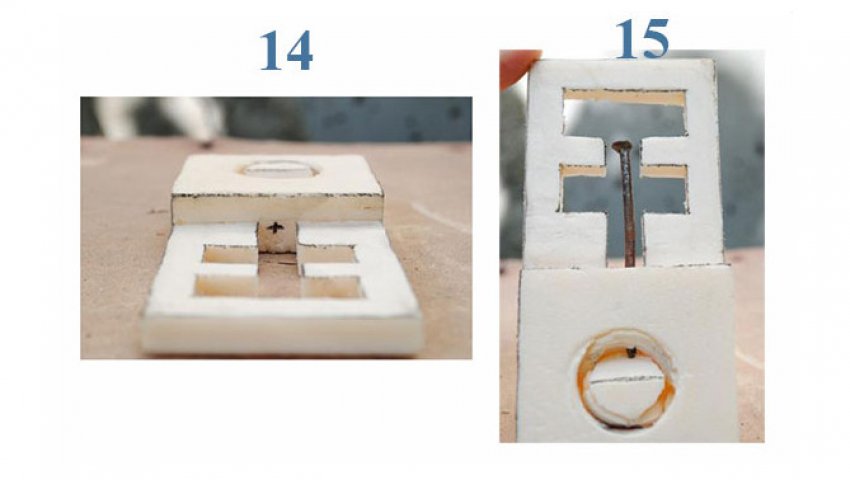 14

15