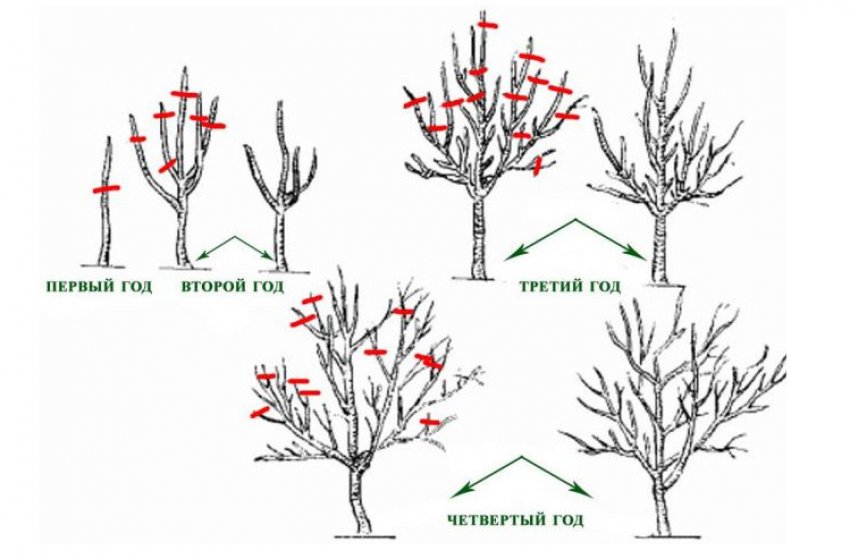 ПЕРВЫЙ ГОД
ВТОРОЙ ГОД
ТРЕТИЙ ГОД
ЧЕТВЕРТЫЙ ГОД