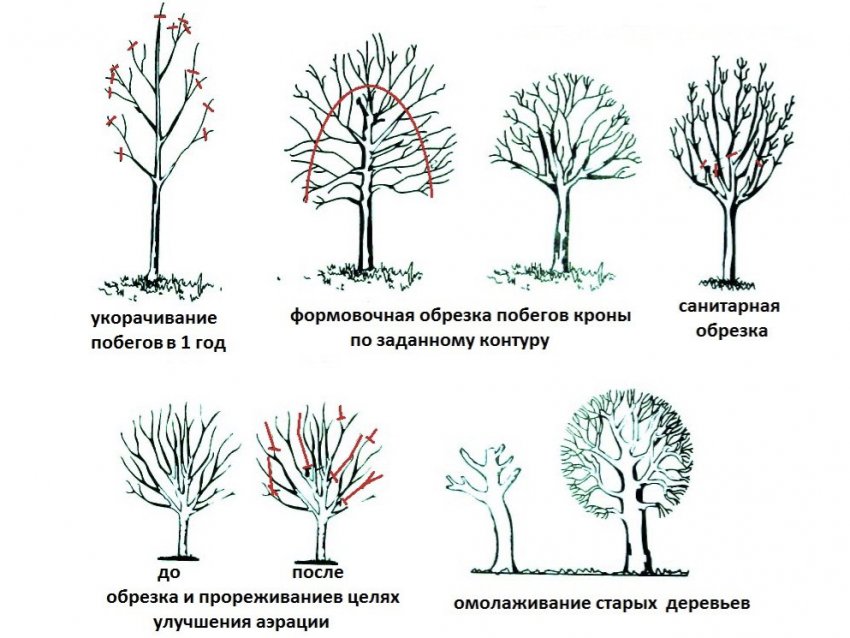 укорачивание побегов в 1 год

формовочная обрезка побегов кроны по заданному контуру

санитарная обрезка

до

после

обрезка и прореживаниев целях улучшения аэрации

омолаживание старых деревьев