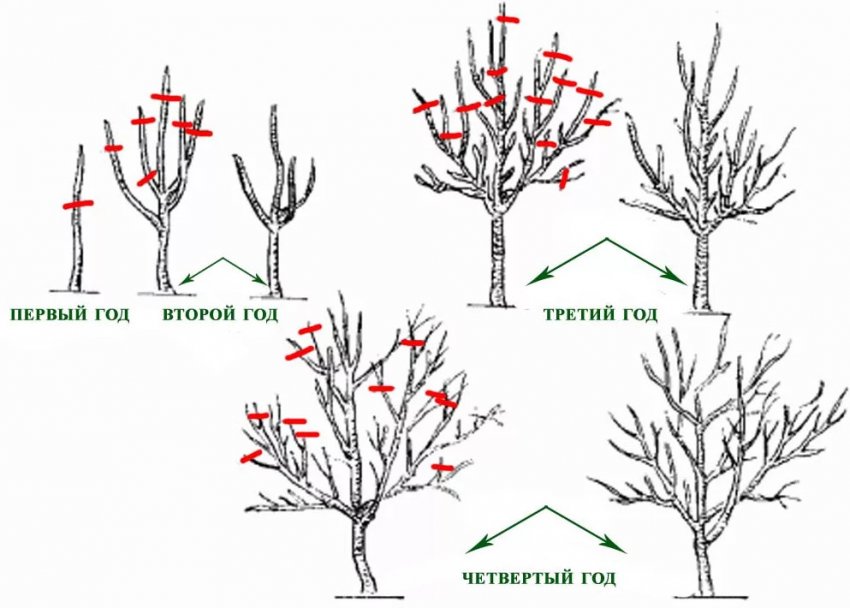 ПЕРВЫЙ ГОД
ВТОРОЙ ГОД
ТРЕТИЙ ГОД
ЧЕТВЕРТЫЙ ГОД