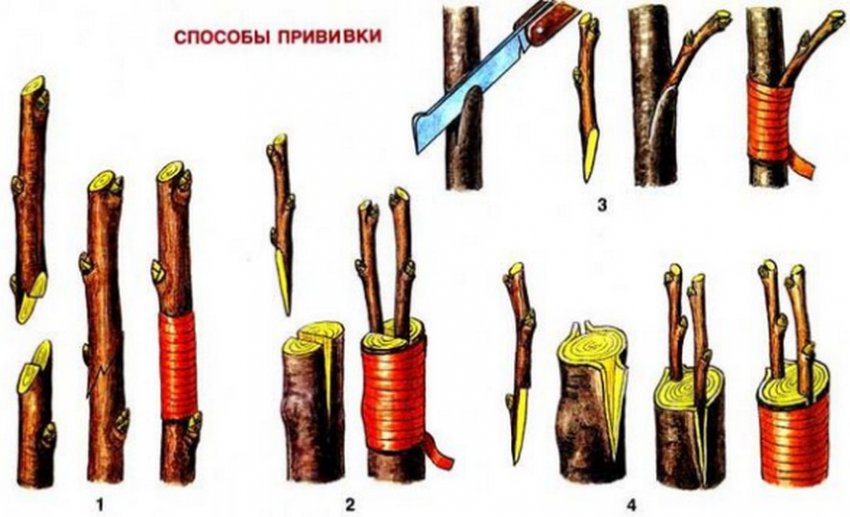 СПОСОБЫ ПРИВИВКИ

3

1

2

4