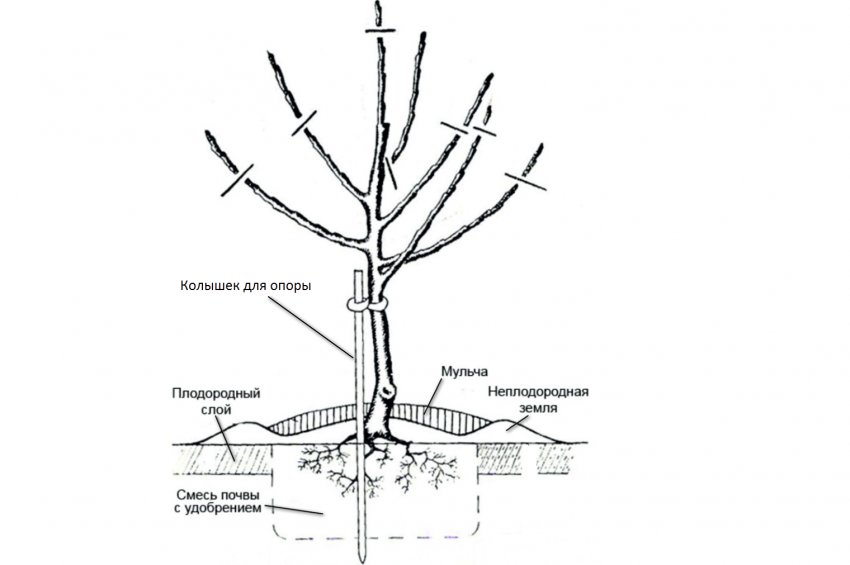 Колышек для опоры

Мульча

Плодородный слой

Неплодородная земля

Смесь почвы с удобрением