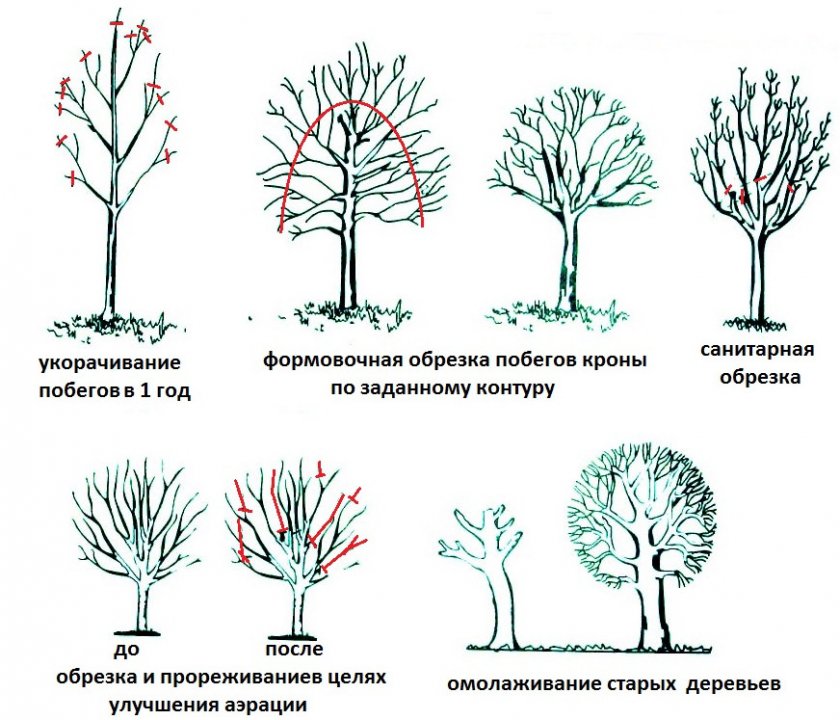 укорачивание побегов в 1 год

формовочная обрезка побегов кроны по заданному контуру

санитарная обрезка

до

после

обрезка и прореживаниев целях улучшения аэрации

омолаживание старых деревьев