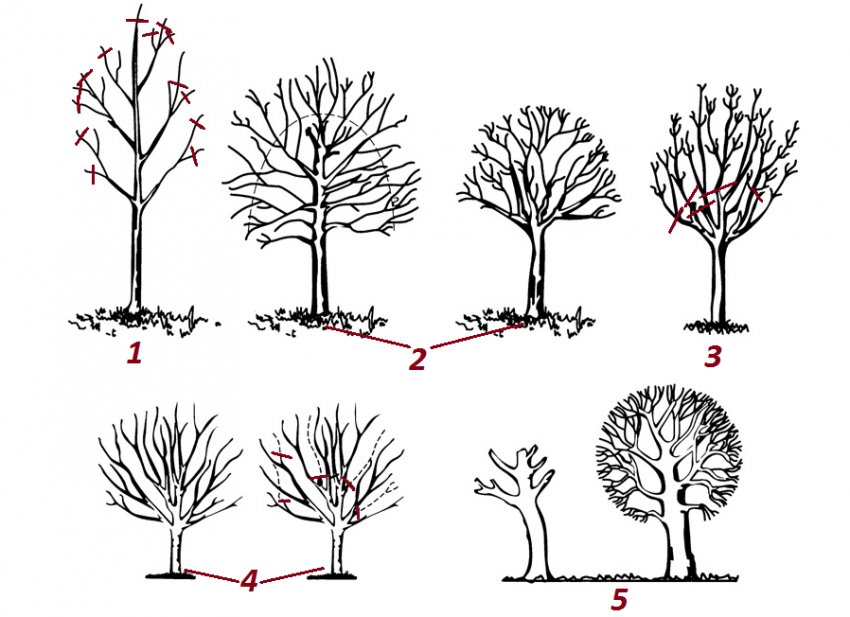 1
2
3
4
5