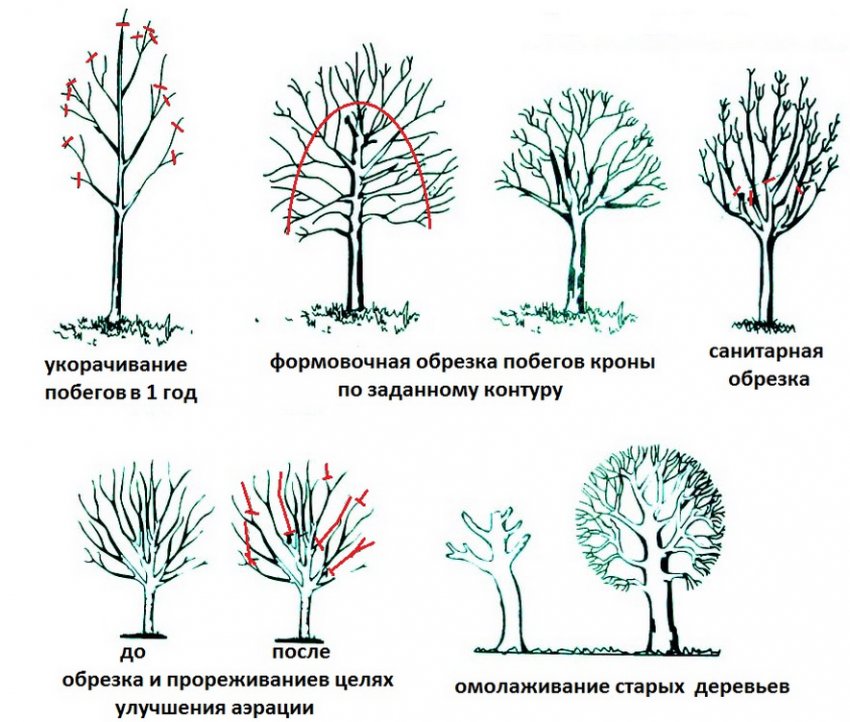 укорачивание побегов в 1 год

формовочная обрезка побегов кроны по заданному контуру

санитарная обрезка

до

после

обрезка и прореживаниев целях улучшения аэрации

омолаживание старых деревьев