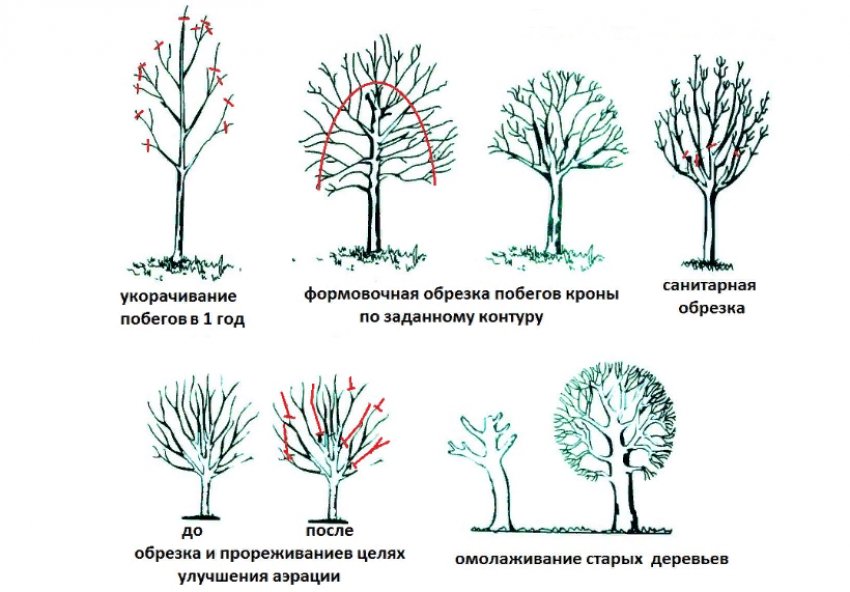 укорачивание побегов в 1 год

формовочная обрезка побегов кроны по заданному контуру

санитарная обрезка

до

после

обрезка и прореживаниев целях улучшения аэрации

омолаживание старых деревьев