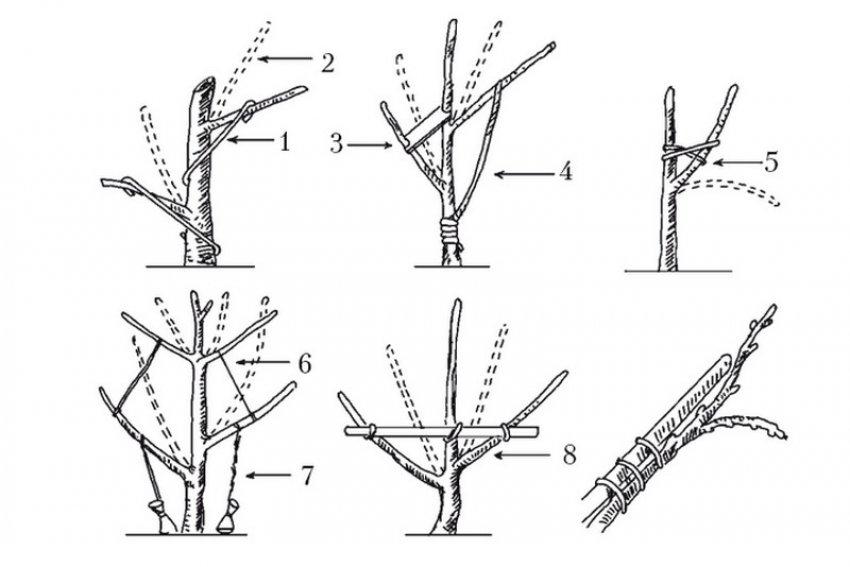 2
1
3
4
5
6
7
8