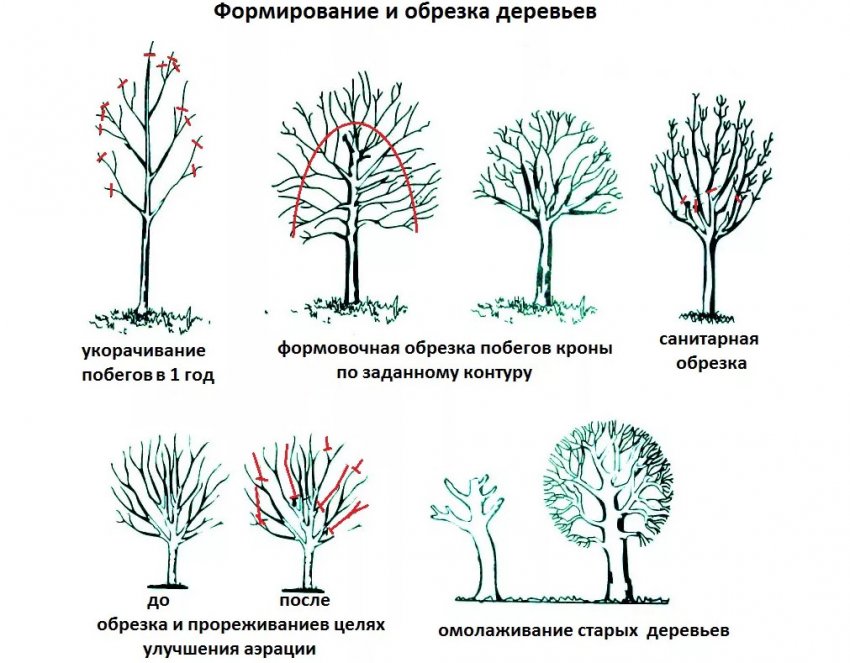 Формирование и обрезка деревьев

укорачивание побегов в 1 год

формовочная обрезка побегов кроны по заданному контуру

санитарная обрезка

до

после

обрезка и прореживаниев целях улучшения аэрации

омолаживание старых деревьев