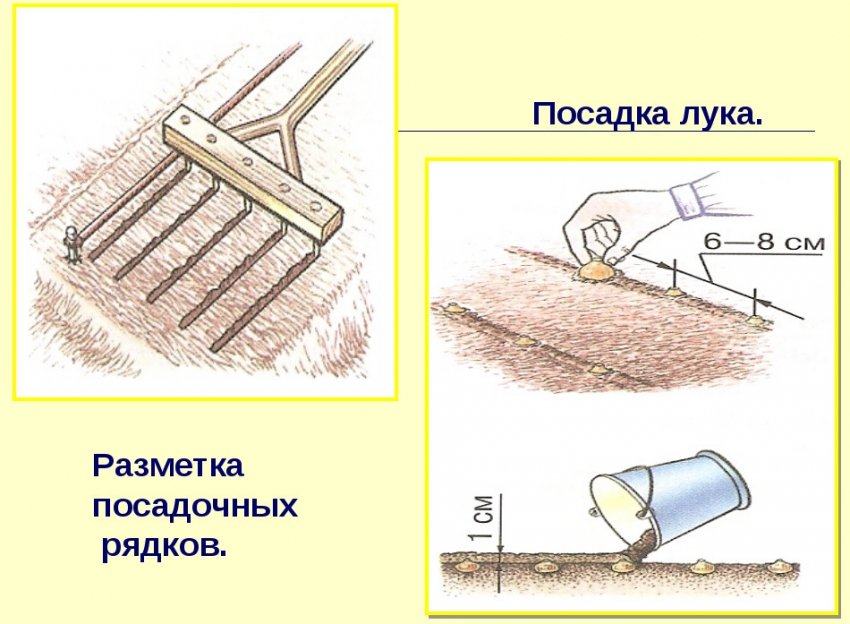 Посадка лука.

6—8 см

1 см

Разметка посадочных рядков.