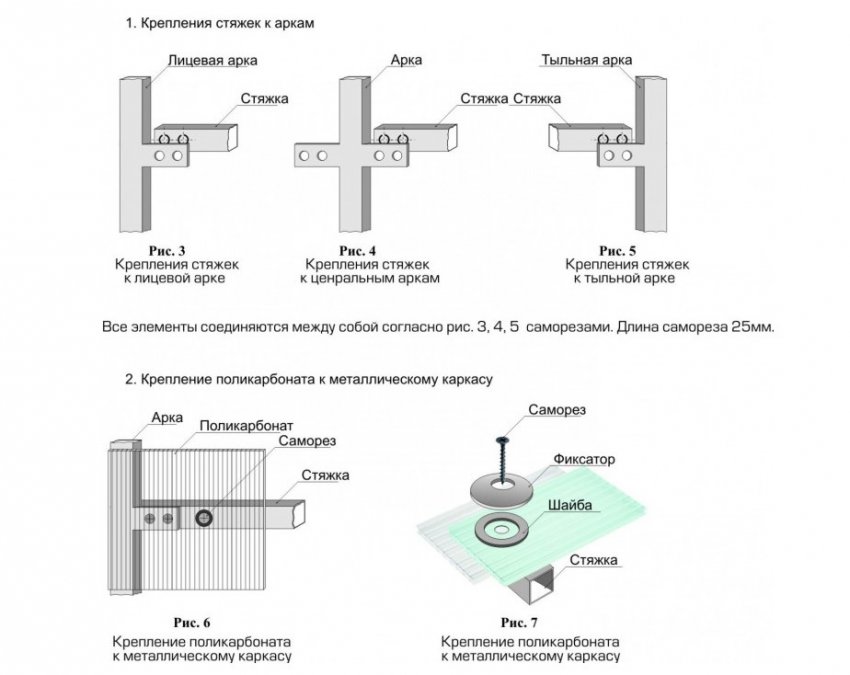 1. Крепления стяжек к аркам

Лицевая арка

Стяжка

Арка

Стяжка

Стяжка

Тыльная арка

Рис. 3
Крепления стяжек к лицевой арке

Рис. 4
Крепления стяжек к ценральным аркам

Рис. 5
Крепления стяжек к тыльной арке

Все элементы соединяются между собой согласно рис. 3, 4, 5 саморезами. Длина самореза 25мм.

2. Крепление поликарбоната к металлическому каркасу

Арка

Поликарбонат

Саморез

Стяжка

Саморез

Фиксатор

Шайба

Стяжка

Рис. 6
Крепление поликарбоната к металлическому каркасу

Рис. 7
Крепление поликарбоната к металлическому каркасу