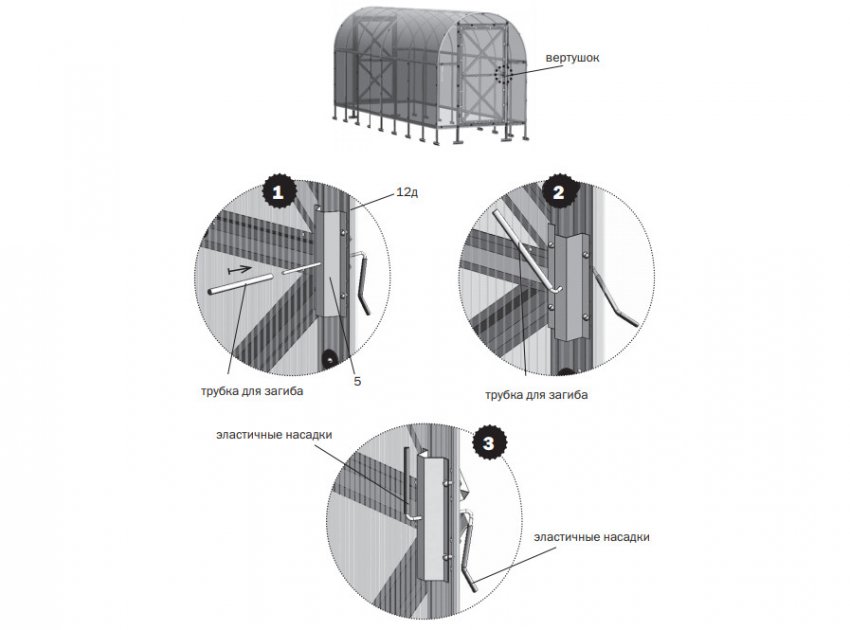 вертушок

1

12д

трубка для загиба

5

2

трубка для загиба

эластичные насадки

3

эластичные насадки