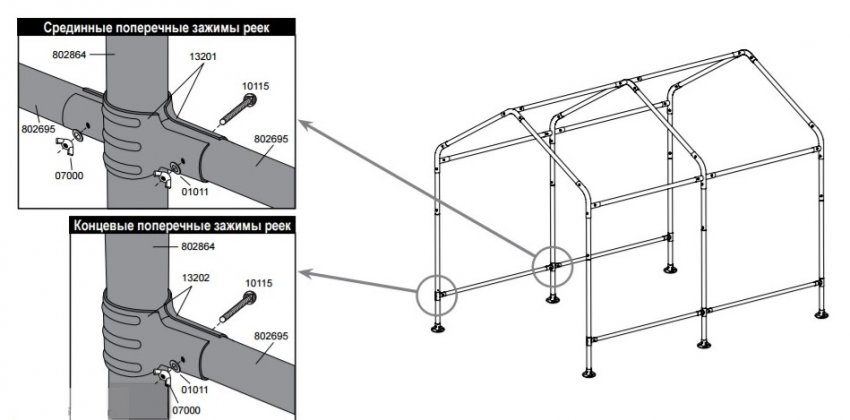 Срединные поперечные зажимы реек

802864
13201
10115
802695
802695
07000
01011

Концевые поперечные зажимы реек

802864
13202
10115
802695
01011
07000