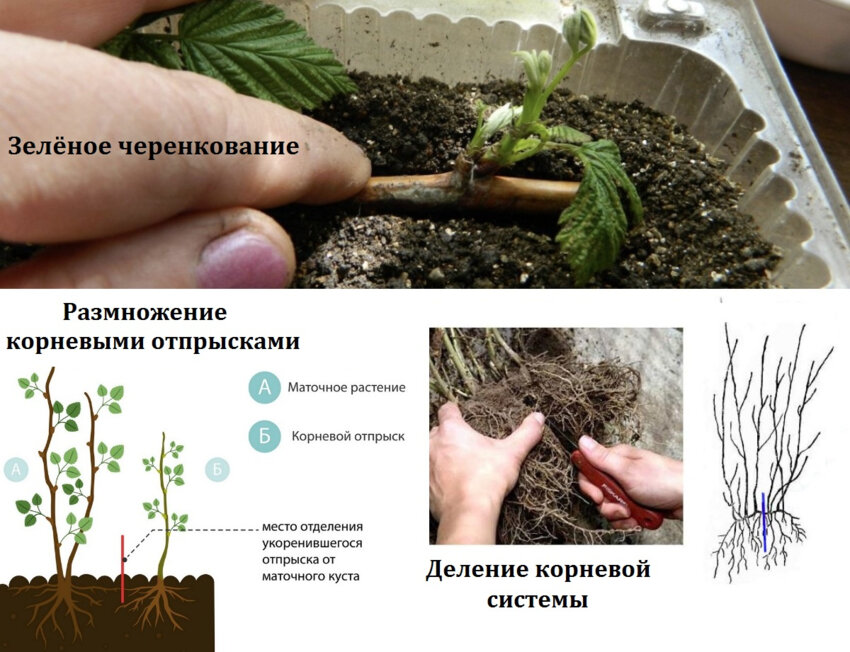 Зелёное черенкование

Размножение корневыми отпрысками

А Маточное растение

Б Корневой отпрыск

А

Б

место отделения укоренившегося отпрыска от маточного куста

Деление корневой системы