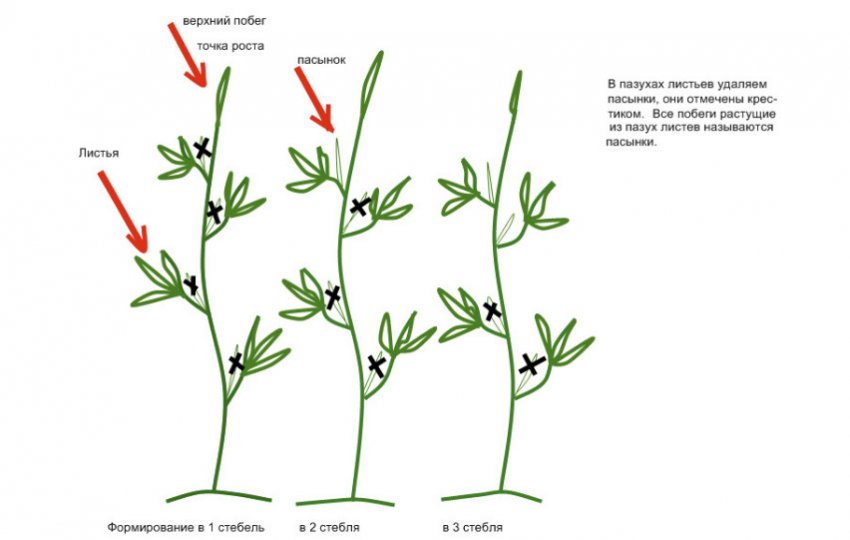 верхний побег
точка роста
пасынок
Листья

В пазухах листьев удаляем пасынки, они отмечены крестиком. Все побеги растущие из пазух листев называются пасынки.

Формирование в 1 стебель
в 2 стебля
в 3 стебля