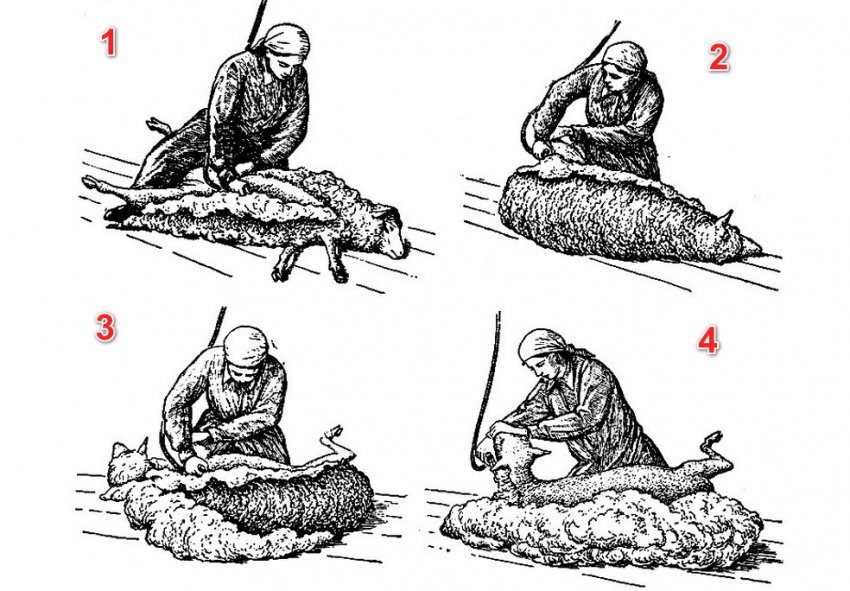 1

2

3

4