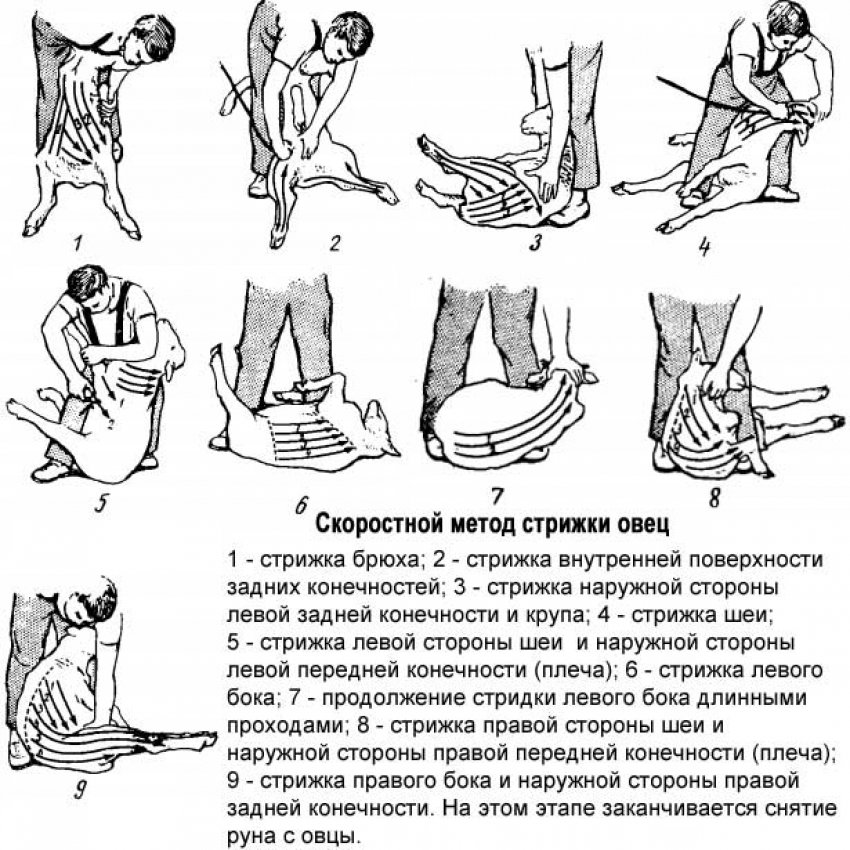 1

2

3

4

5

6

7

8

Скоростной метод стрижки овец

1 - стрижка брюха; 2 - стрижка внутренней поверхности задних конечностей; 3 - стрижка наружной стороны левой задней конечности и крупа; 4 - стрижка шеи; 5 - стрижка левой стороны шеи и наружной стороны левой передней конечности (плеча); 6 - стрижка левого бока; 7 - продолжение стридки левого бока длинными проходами; 8 - стрижка правой стороны шеи и наружной стороны правой передней конечности (плеча); 9 - стрижка правого бока и наружной стороны правой задней конечности. На этом этапе заканчивается снятие руна с овцы.

9